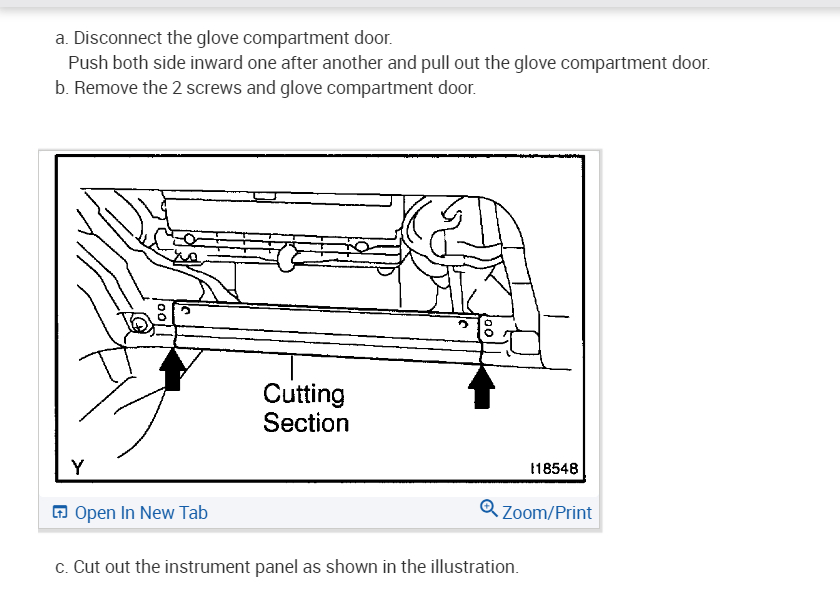 a. Disconnect the glove compartment door.
Push both side inward one after another and pull out the glove compartment door.
b. Remove the 2 screws and glove compartment door.

Cutting Section

Y

I18548

Open In New Tab

Zoom/Print

c. Cut out the instrument panel as shown in the illustration.