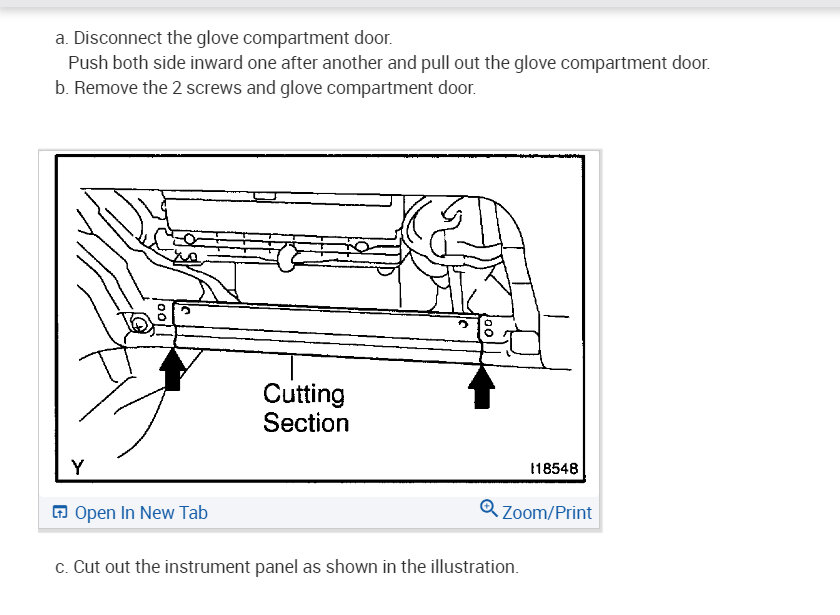 a. Disconnect the glove compartment door.
Push both side inward one after another and pull out the glove compartment door.
b. Remove the 2 screws and glove compartment door.

Cutting Section

Y

I18548

Open In New Tab

Zoom/Print

c. Cut out the instrument panel as shown in the illustration.