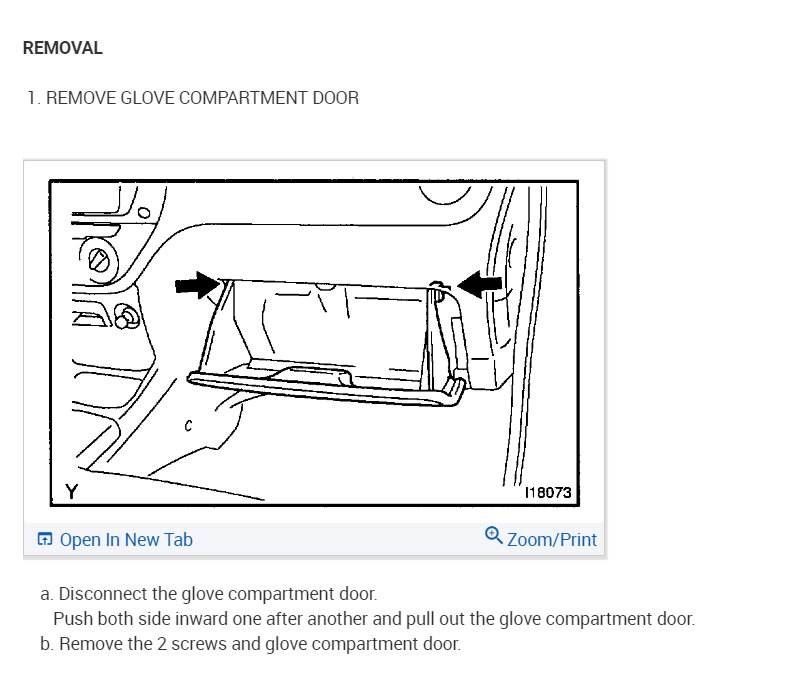 REMOVAL

1. REMOVE GLOVE COMPARTMENT DOOR

Y

I18073

Open In New Tab

Zoom/Print

a. Disconnect the glove compartment door.
Push both side inward one after another and pull out the glove compartment door.
b. Remove the 2 screws and glove compartment door.