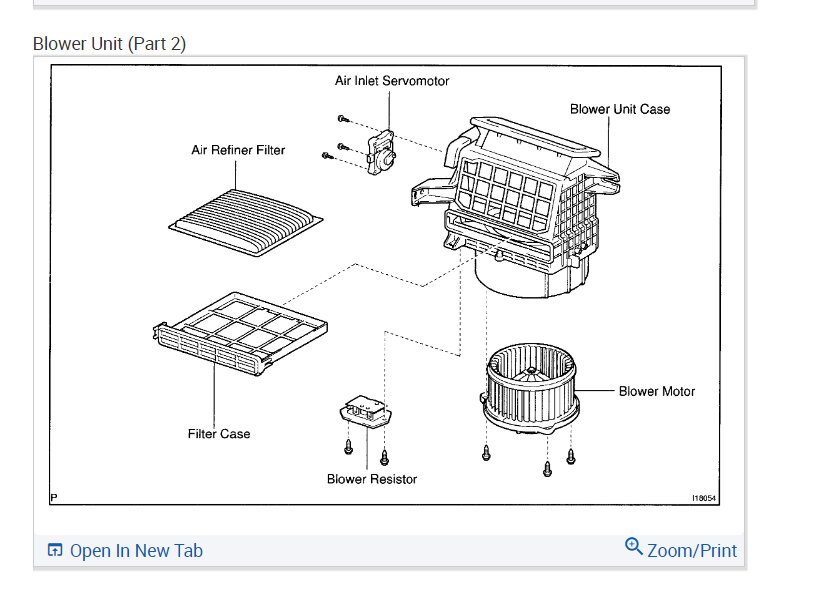 Blower Unit (Part 2)

Air Inlet Servomotor

Blower Unit Case

Air Refiner Filter

Blower Motor

Filter Case

Blower Resistor

P

I18054

Open In New Tab

Zoom/Print