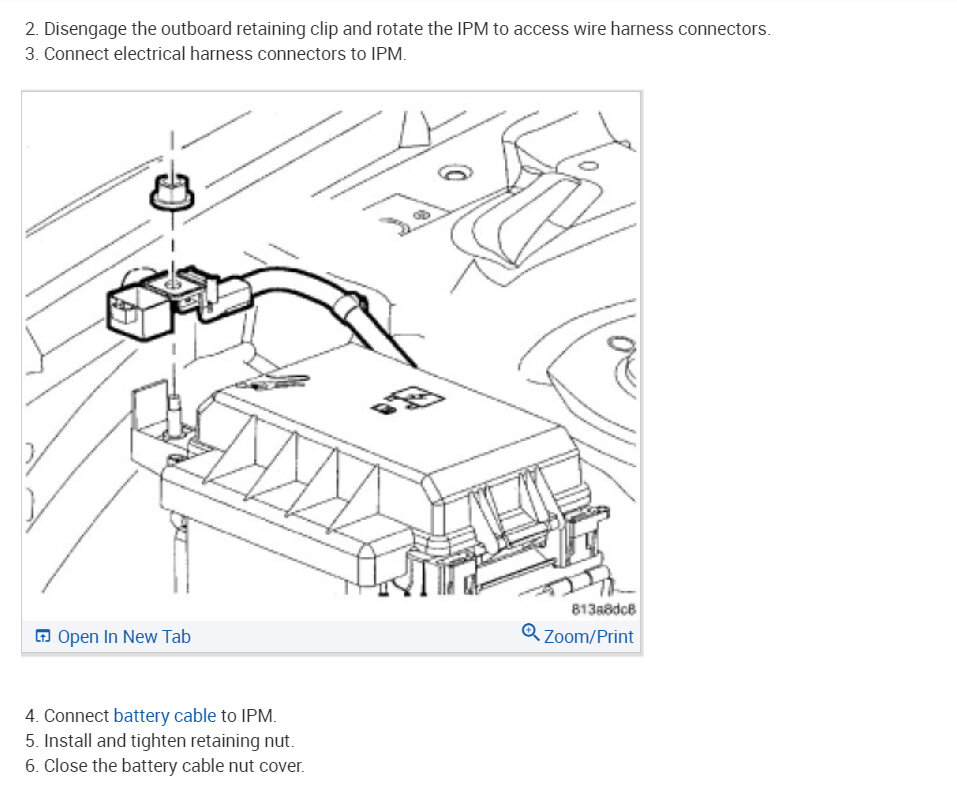 2. Disengage the outboard retaining clip and rotate the IPM to access wire harness connectors.
3. Connect electrical harness connectors to IPM.

813a8dc8

Open In New Tab

Zoom/Print

4. Connect battery cable to IPM.
5. Install and tighten retaining nut.
6. Close the battery cable nut cover.