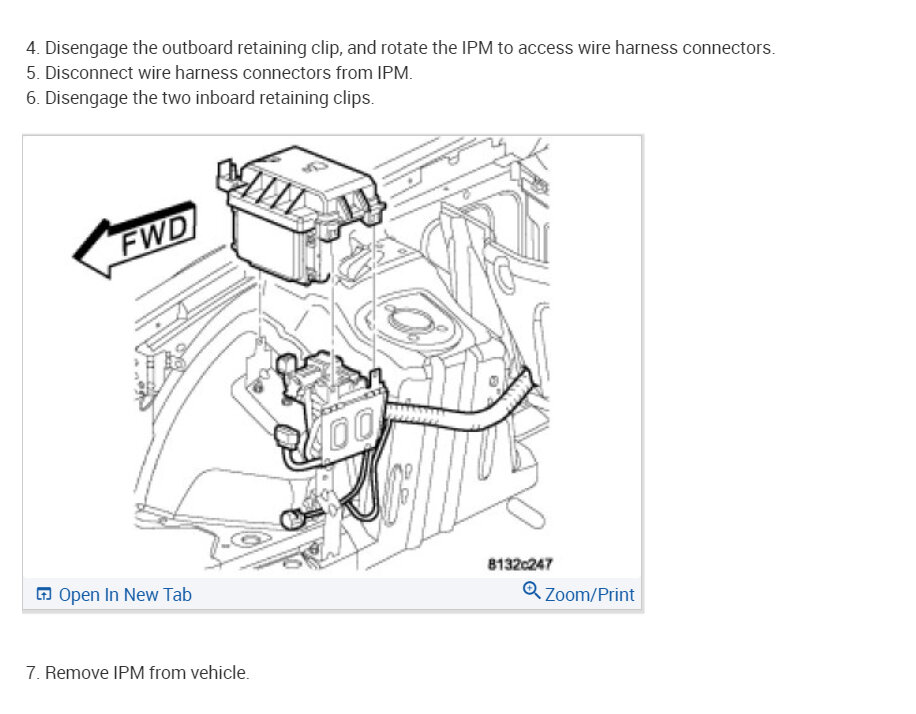 4. Disengage the outboard retaining clip, and rotate the IPM to access wire harness connectors.
5. Disconnect wire harness connectors from IPM.
6. Disengage the two inboard retaining clips.

FWD

8132c247

Open In New Tab

Zoom/Print

7. Remove IPM from vehicle.