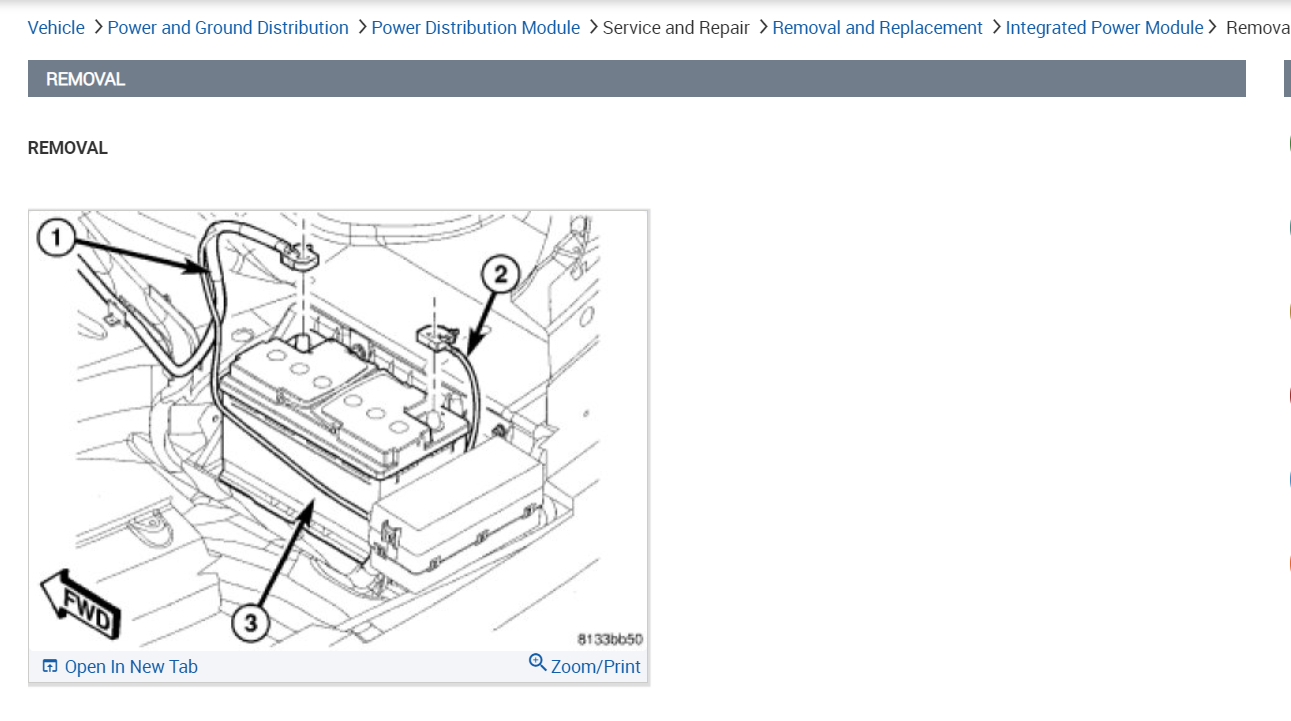 Vehicle > Power and Ground Distribution > Power Distribution Module > Service and Repair > Removal and Replacement > Integrated Power Module > Remova

REMOVAL

REMOVAL

1
2
3
FWD
8133bb50

Open In New Tab
Zoom/Print