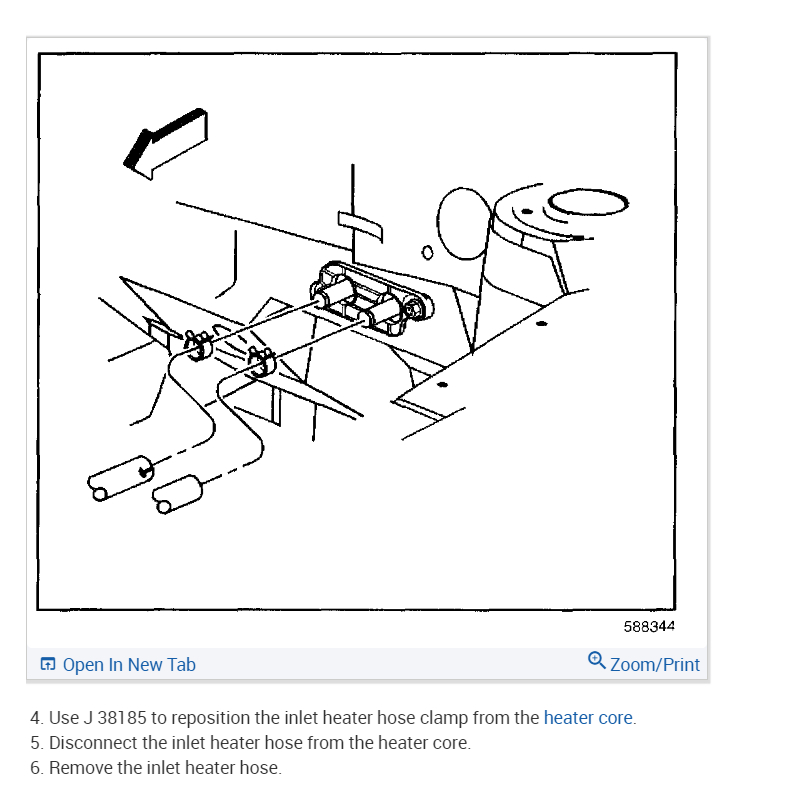 588344

Open In New Tab

Zoom/Print

4. Use J 38185 to reposition the inlet heater hose clamp from the heater core.
5. Disconnect the inlet heater hose from the heater core.
6. Remove the inlet heater hose.