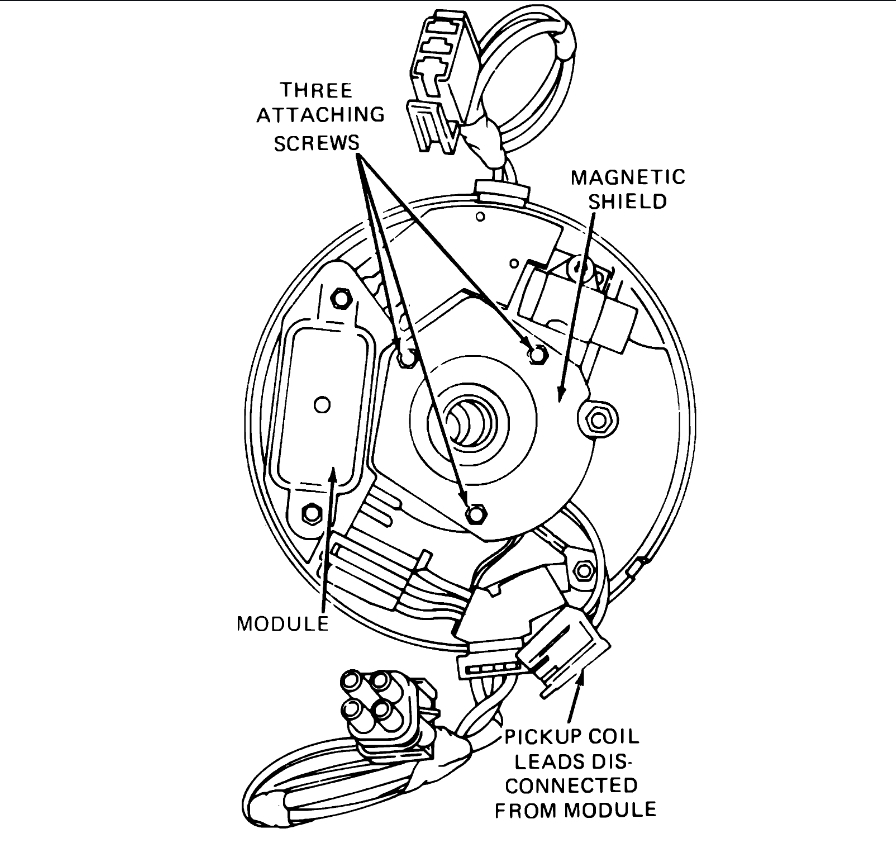 THREE ATTACHING SCREWS

MAGNETIC SHIELD

MODULE

PICKUP COIL LEADS DISCONNECTED FROM MODULE