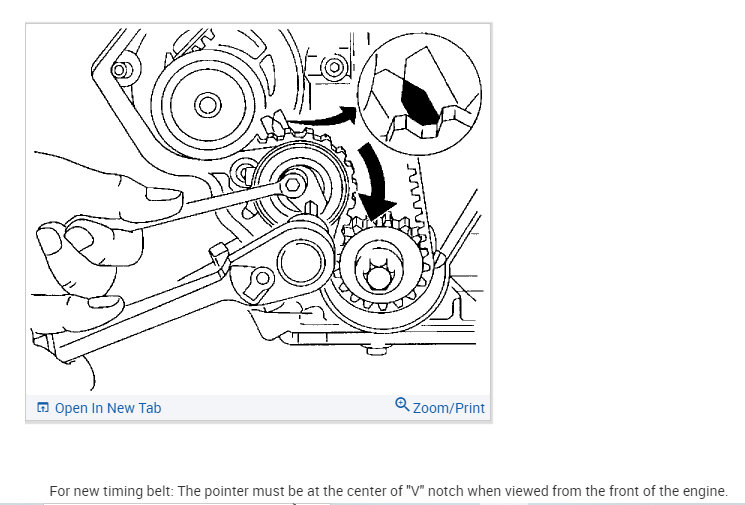 Open In New Tab

Zoom/Print

For new timing belt: The pointer must be at the center of "V" notch when viewed from the front of the engine.