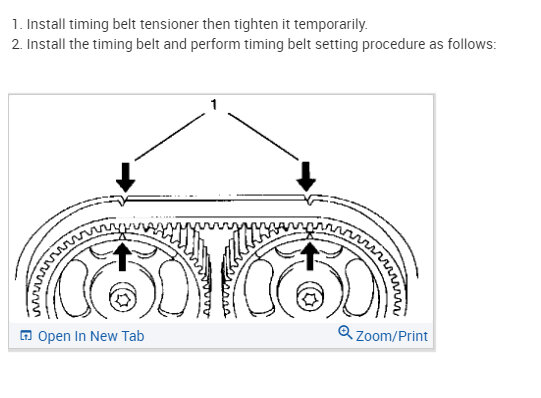 1. Install timing belt tensioner then tighten it temporarily.
2. Install the timing belt and perform timing belt setting procedure as follows:

1

Open In New Tab
Zoom/Print