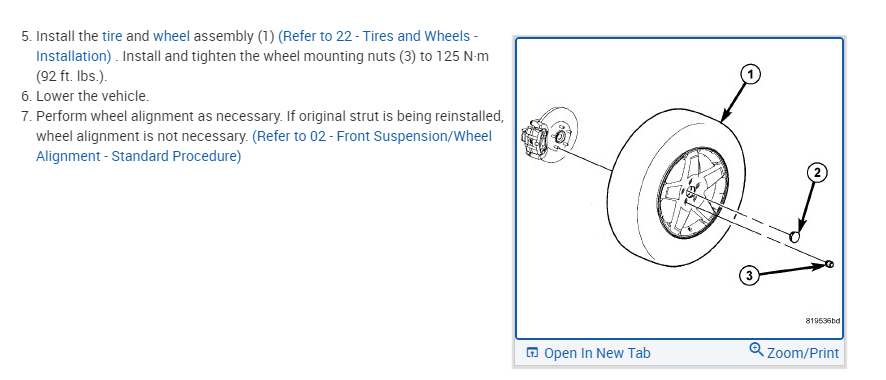 5. Install the tire and wheel assembly (1) (Refer to 22 - Tires and Wheels - Installation) . Install and tighten the wheel mounting nuts (3) to 125 N·m (92 ft. lbs.).
6. Lower the vehicle.
7. Perform wheel alignment as necessary. If original strut is being reinstalled, wheel alignment is not necessary. (Refer to 02 - Front Suspension/Wheel Alignment - Standard Procedure)

1
2
3
819536bd

Open In New Tab
Zoom/Print