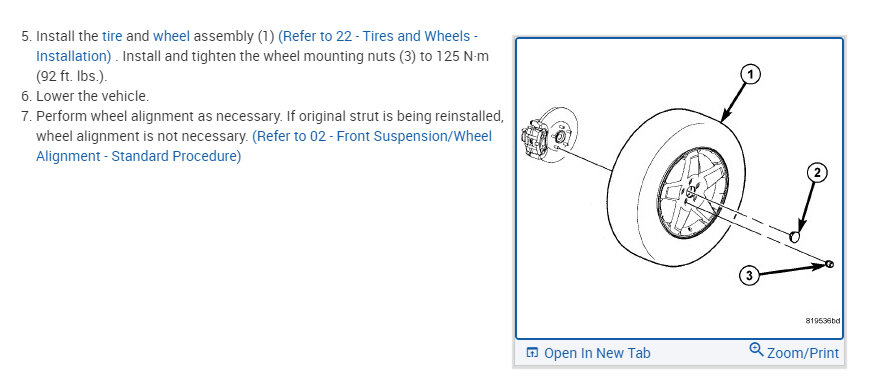 5. Install the tire and wheel assembly (1) (Refer to 22 - Tires and Wheels - Installation) . Install and tighten the wheel mounting nuts (3) to 125 N·m (92 ft. lbs.).
6. Lower the vehicle.
7. Perform wheel alignment as necessary. If original strut is being reinstalled, wheel alignment is not necessary. (Refer to 02 - Front Suspension/Wheel Alignment - Standard Procedure)

1
2
3
819536bd

Open In New Tab
Zoom/Print