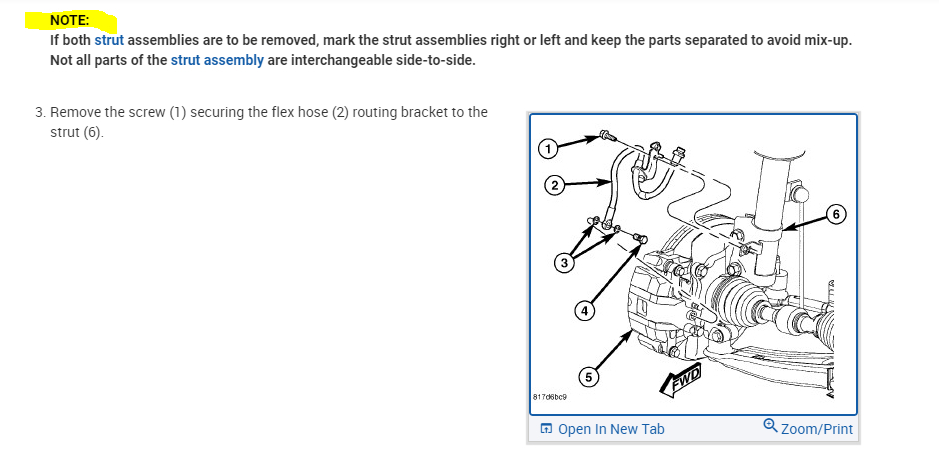 NOTE:
If both strut assemblies are to be removed, mark the strut assemblies right or left and keep the parts separated to avoid mix-up. Not all parts of the strut assembly are interchangeable side-to-side.

3. Remove the screw (1) securing the flex hose (2) routing bracket to the strut (6).

1
2
3
4
5
6
FWD
817d6bc9

Open In New Tab
Zoom/Print