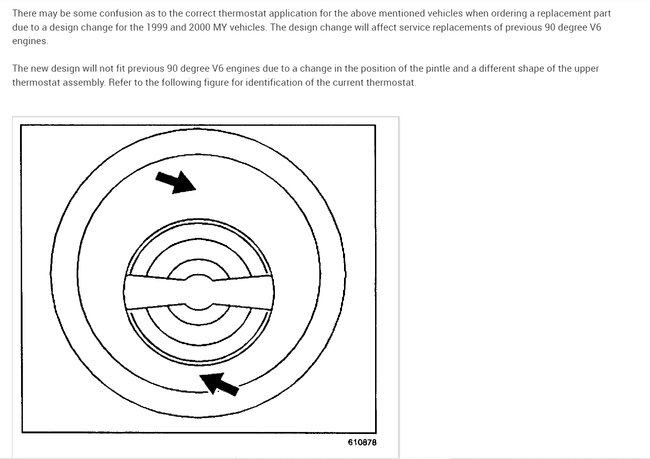 There may be some confusion as to the correct thermostat application for the above mentioned vehicles when ordering a replacement part due to a design change for the 1999 and 2000 MY vehicles. The design change will affect service replacements of previous 90 degree V6 engines.

The new design will not fit previous 90 degree V6 engines due to a change in the position of the pintle and a different shape of the upper thermostat assembly. Refer to the following figure for identification of the current thermostat.

610878