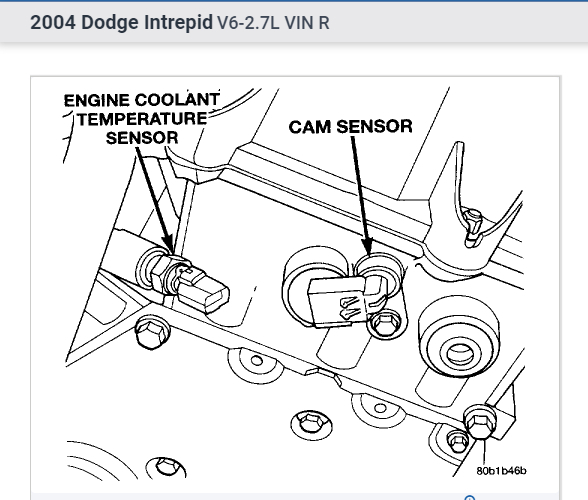 2004 Dodge Intrepid V6-2.7L VIN R

ENGINE COOLANT TEMPERATURE SENSOR

CAM SENSOR

80b1b46b