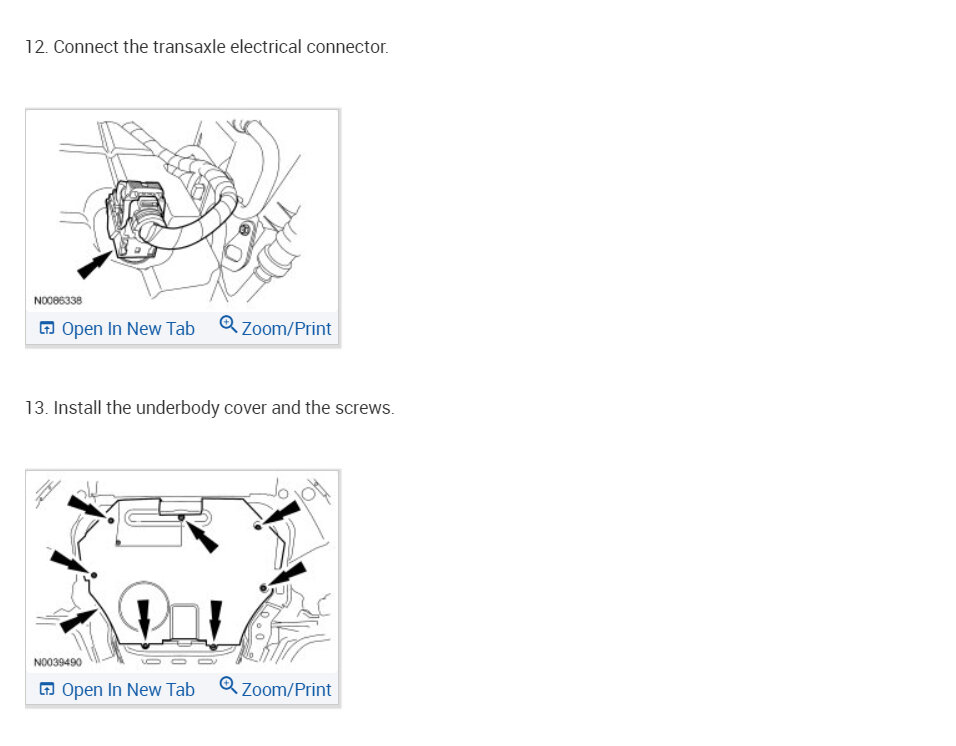 12. Connect the transaxle electrical connector.

N0086338

Open In New Tab Zoom/Print

13. Install the underbody cover and the screws.

N0039490

Open In New Tab Zoom/Print