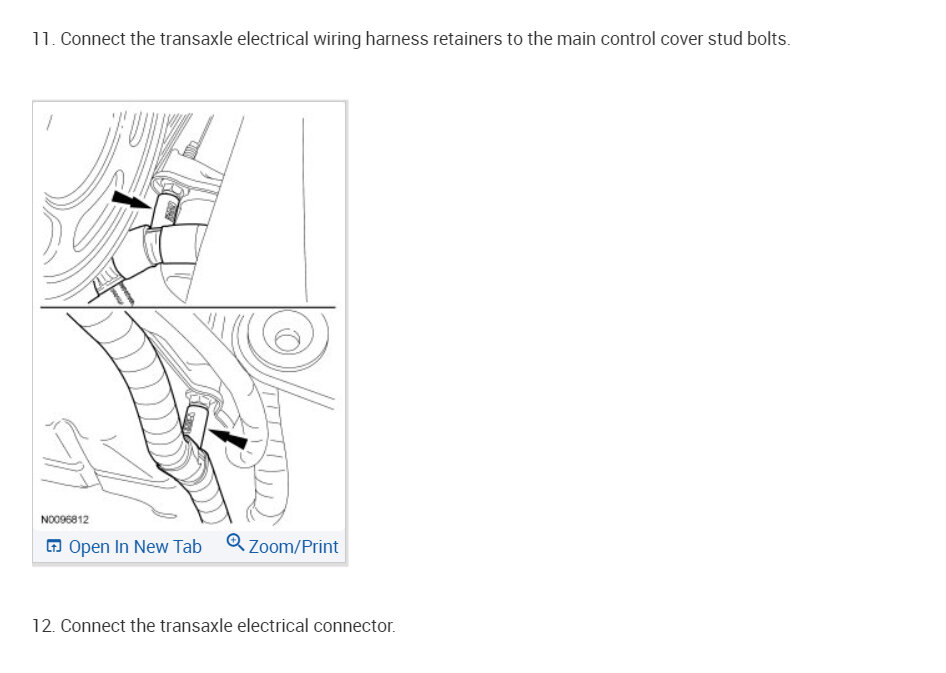 11. Connect the transaxle electrical wiring harness retainers to the main control cover stud bolts.

N0096812

Open In New Tab Zoom/Print

12. Connect the transaxle electrical connector.