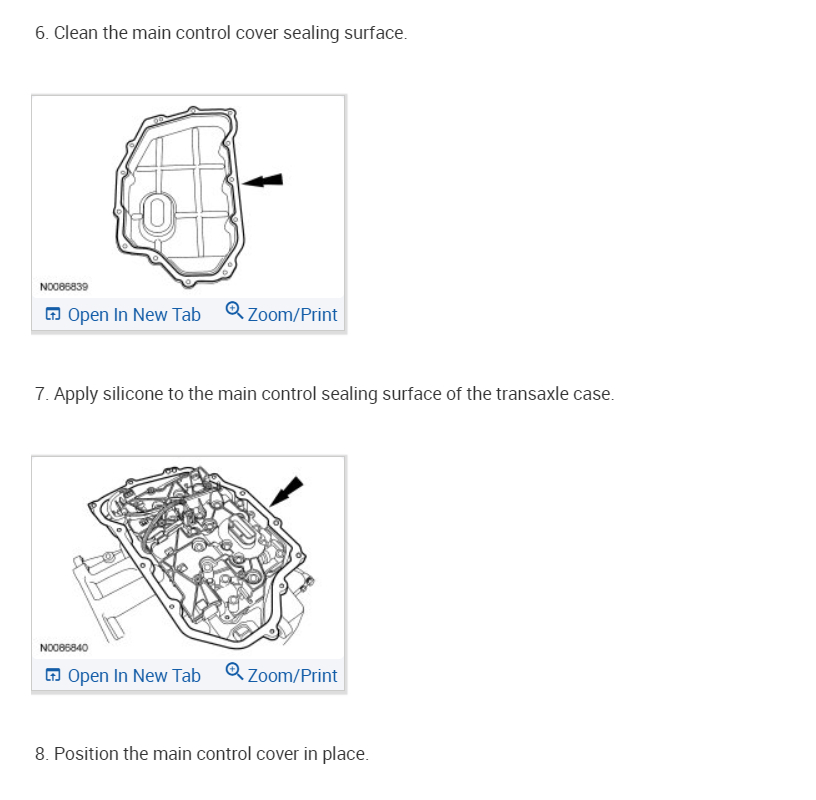 6. Clean the main control cover sealing surface.

N0086839

Open In New Tab Zoom/Print

7. Apply silicone to the main control sealing surface of the transaxle case.

N0086840

Open In New Tab Zoom/Print

8. Position the main control cover in place.