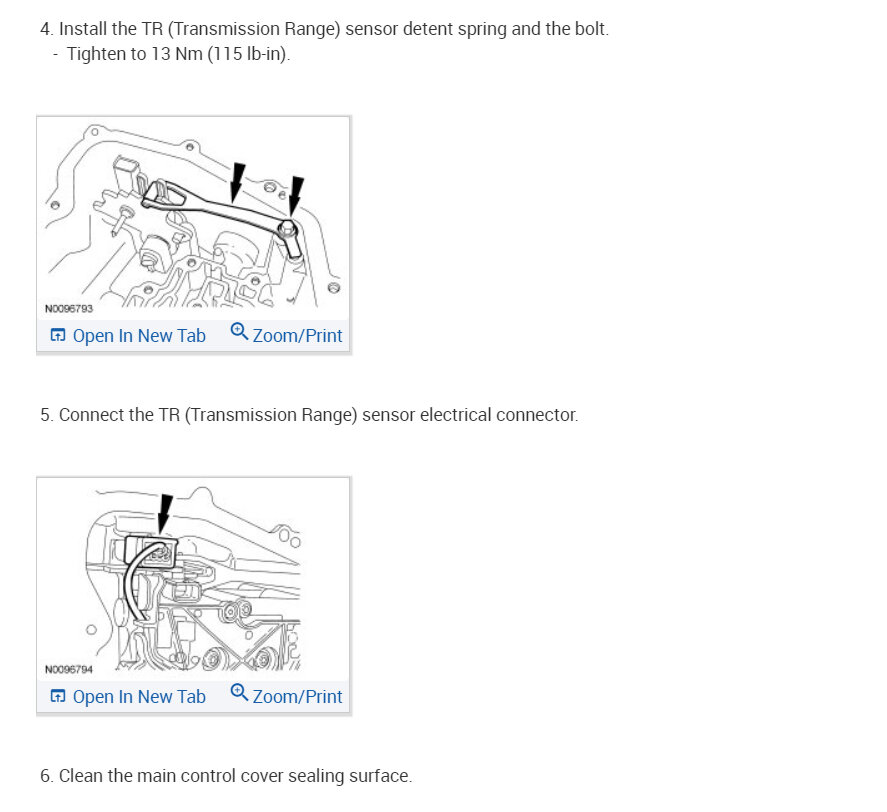 4. Install the TR (Transmission Range) sensor detent spring and the bolt.
- Tighten to 13 Nm (115 lb-in).

N0096793
Open In New Tab Zoom/Print

5. Connect the TR (Transmission Range) sensor electrical connector.

N0096794
Open In New Tab Zoom/Print

6. Clean the main control cover sealing surface.