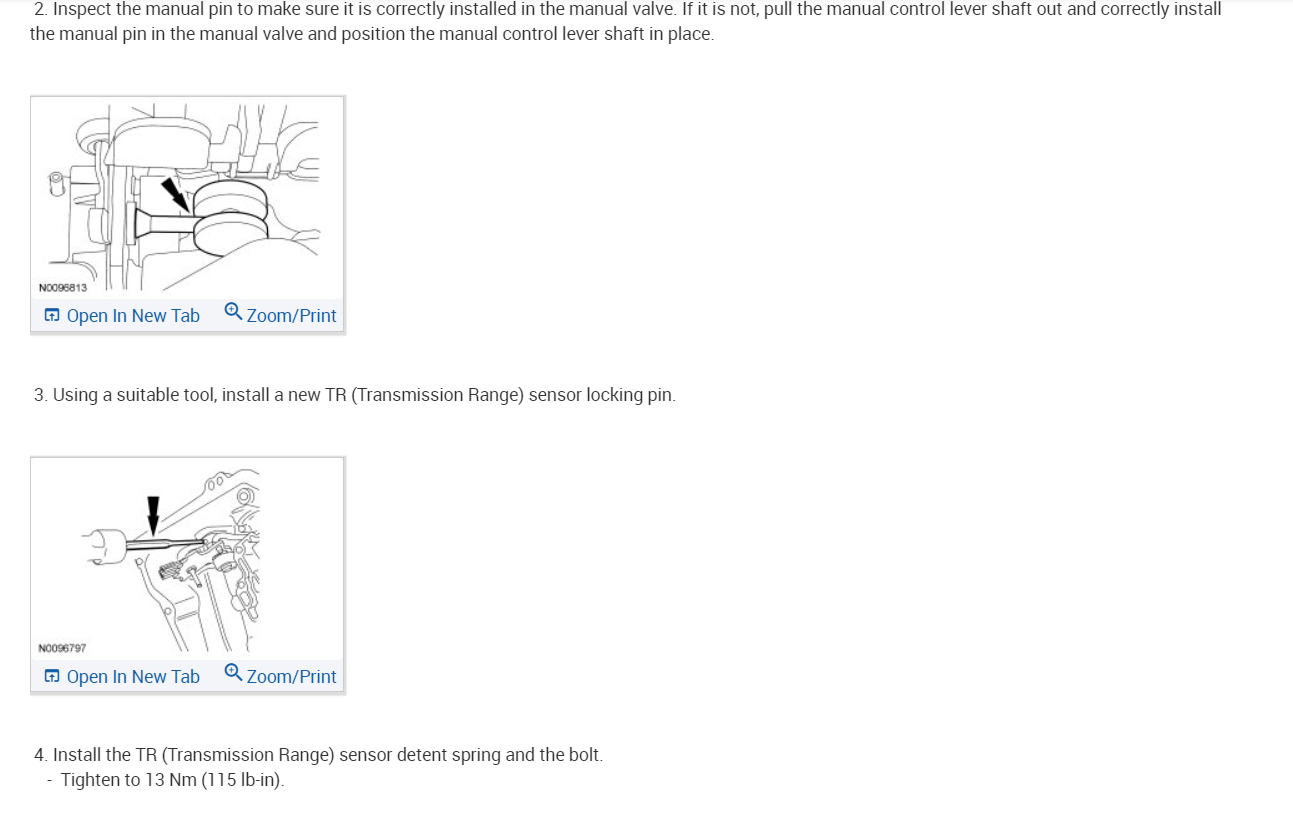 2. Inspect the manual pin to make sure it is correctly installed in the manual valve. If it is not, pull the manual control lever shaft out and correctly install the manual pin in the manual valve and position the manual control lever shaft in place.

N0096813

Open In New Tab Zoom/Print

3. Using a suitable tool, install a new TR (Transmission Range) sensor locking pin.

N0096797

Open In New Tab Zoom/Print

4. Install the TR (Transmission Range) sensor detent spring and the bolt.
- Tighten to 13 Nm (115 lb-in).