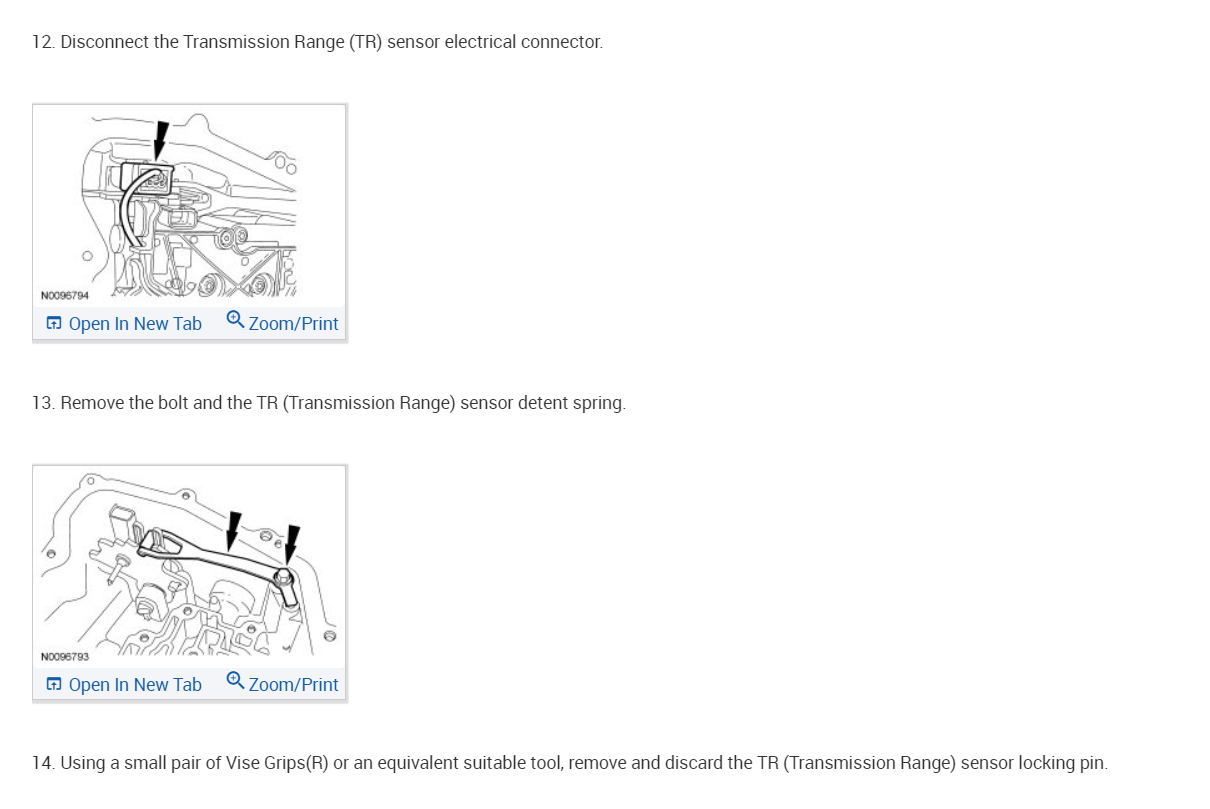 12. Disconnect the Transmission Range (TR) sensor electrical connector.

N0096794

Open In New Tab Zoom/Print

13. Remove the bolt and the TR (Transmission Range) sensor detent spring.

N0096793

Open In New Tab Zoom/Print

14. Using a small pair of Vise Grips(R) or an equivalent suitable tool, remove and discard the TR (Transmission Range) sensor locking pin.