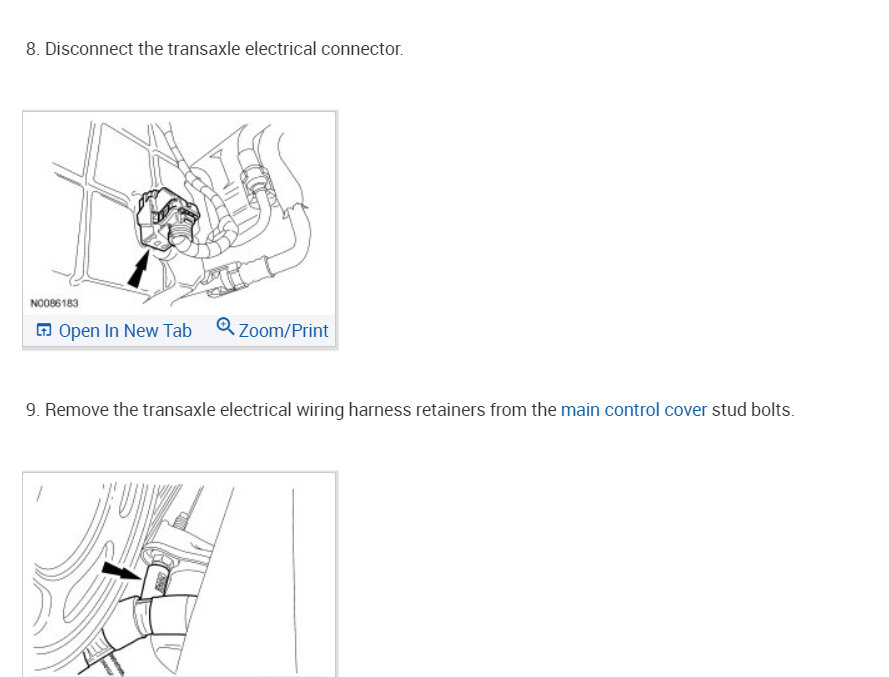 8. Disconnect the transaxle electrical connector.

N0086183

Open In New Tab Zoom/Print

9. Remove the transaxle electrical wiring harness retainers from the main control cover stud bolts.