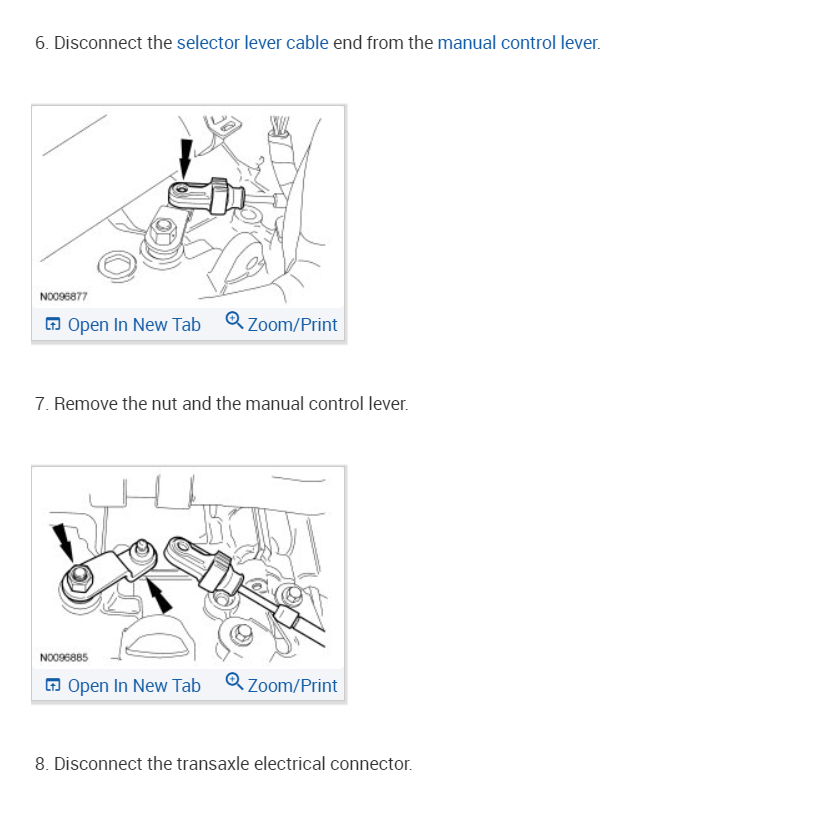 6. Disconnect the selector lever cable end from the manual control lever.

N0096877

Open In New Tab Zoom/Print

7. Remove the nut and the manual control lever.

N0096885

Open In New Tab Zoom/Print

8. Disconnect the transaxle electrical connector.