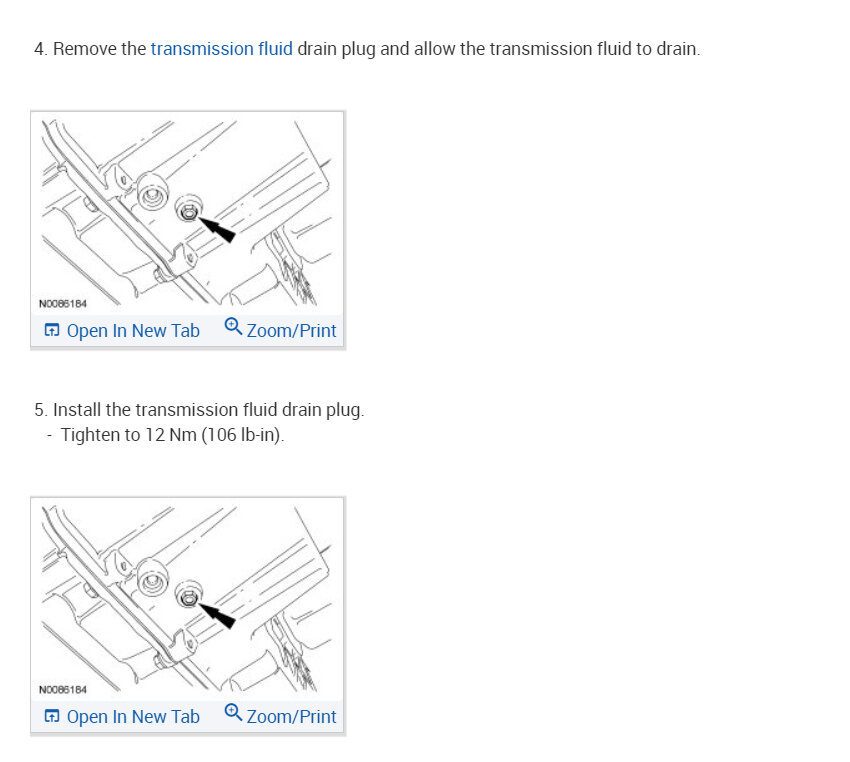 4. Remove the transmission fluid drain plug and allow the transmission fluid to drain.

N0086184

Open In New Tab Zoom/Print

5. Install the transmission fluid drain plug.
- Tighten to 12 Nm (106 lb-in).

N0086184

Open In New Tab Zoom/Print