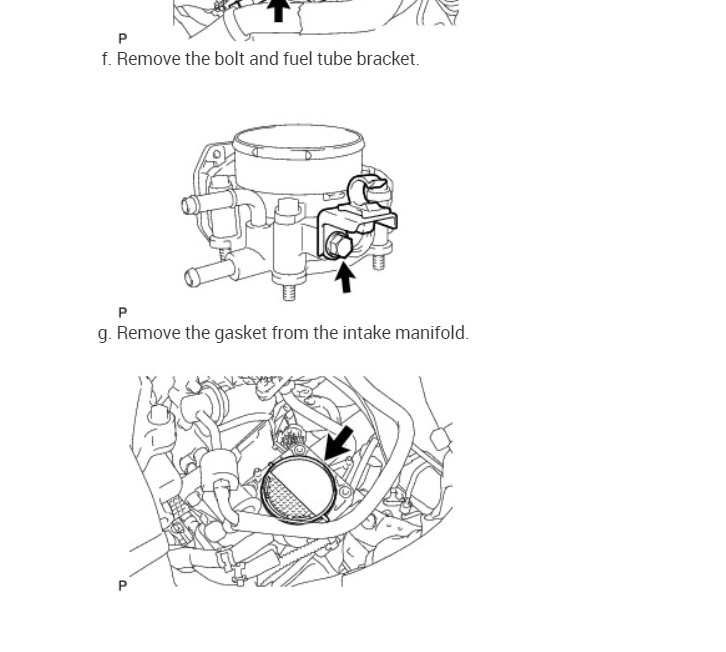 P

f. Remove the bolt and fuel tube bracket.

P

g. Remove the gasket from the intake manifold.

P