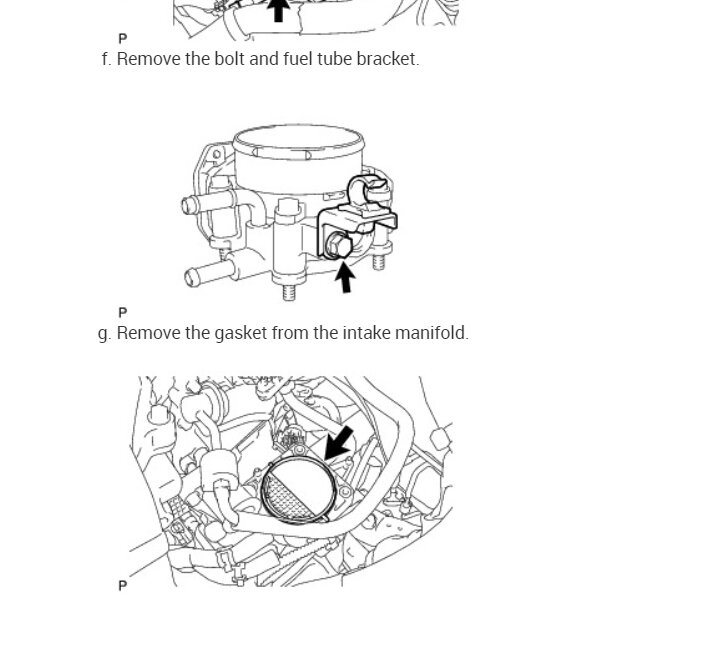 P

f. Remove the bolt and fuel tube bracket.

P

g. Remove the gasket from the intake manifold.

P