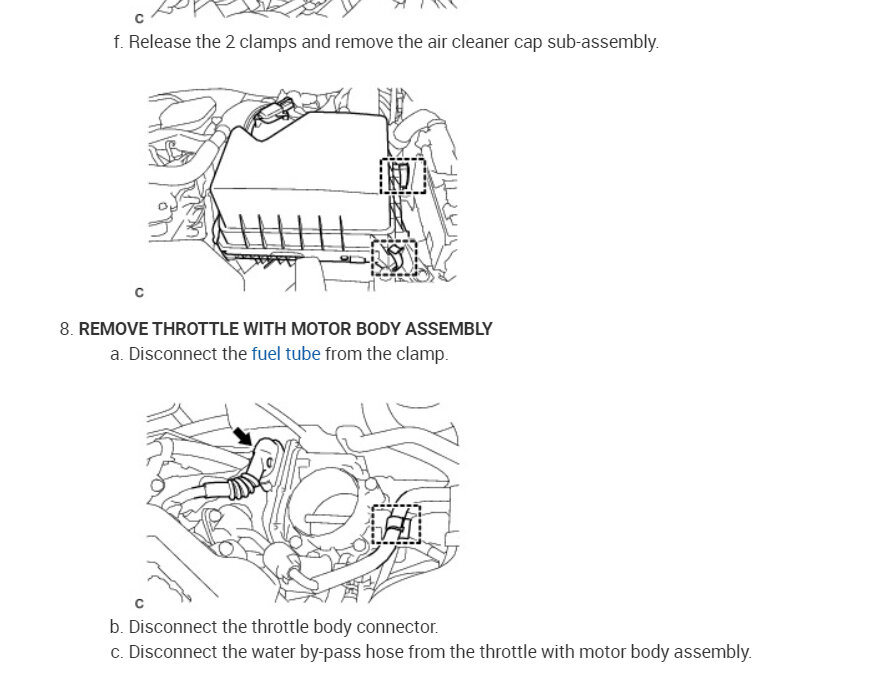 C

f. Release the 2 clamps and remove the air cleaner cap sub-assembly.

C

8. REMOVE THROTTLE WITH MOTOR BODY ASSEMBLY

a. Disconnect the fuel tube from the clamp.

C

b. Disconnect the throttle body connector.

c. Disconnect the water by-pass hose from the throttle with motor body assembly.