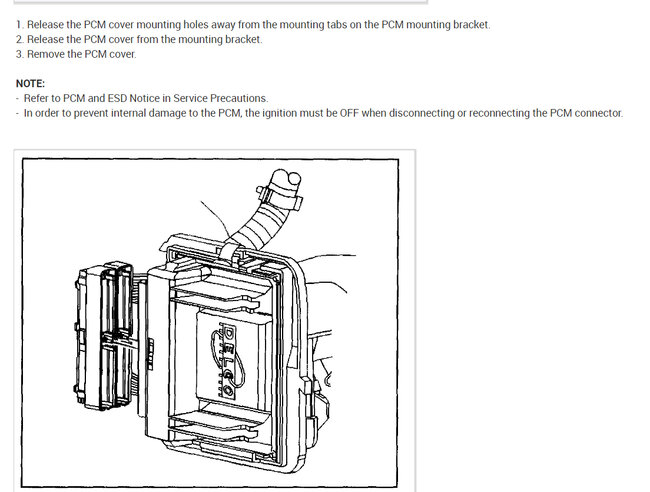 1. Release the PCM cover mounting holes away from the mounting tabs on the PCM mounting bracket.
2. Release the PCM cover from the mounting bracket.
3. Remove the PCM cover.

NOTE:
- Refer to PCM and ESD Notice in Service Precautions.
- In order to prevent internal damage to the PCM, the ignition must be OFF when disconnecting or reconnecting the PCM connector.