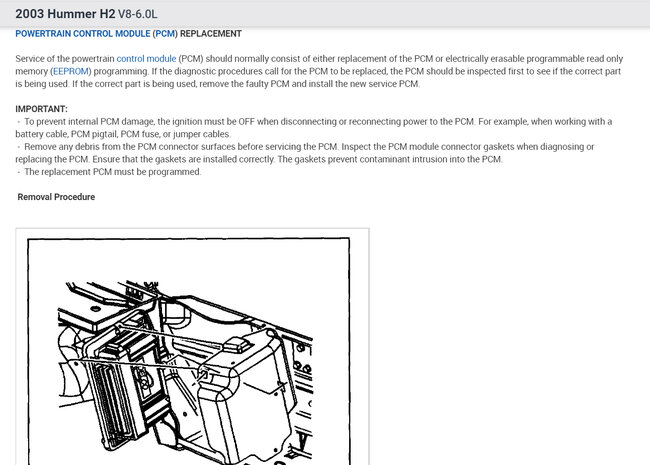 2003 Hummer H2 V8-6.0L

POWERTRAIN CONTROL MODULE (PCM) REPLACEMENT

Service of the powertrain control module (PCM) should normally consist of either replacement of the PCM or electrically erasable programmable read only memory (EEPROM) programming. If the diagnostic procedures call for the PCM to be replaced, the PCM should be inspected first to see if the correct part is being used. If the correct part is being used, remove the faulty PCM and install the new service PCM.

IMPORTANT:
- To prevent internal PCM damage, the ignition must be OFF when disconnecting or reconnecting power to the PCM. For example, when working with a battery cable, PCM pigtail, PCM fuse, or jumper cables.
- Remove any debris from the PCM connector surfaces before servicing the PCM. Inspect the PCM module connector gaskets when diagnosing or replacing the PCM. Ensure that the gaskets are installed correctly. The gaskets prevent contaminant intrusion into the PCM.
- The replacement PCM must be programmed.

Removal Procedure