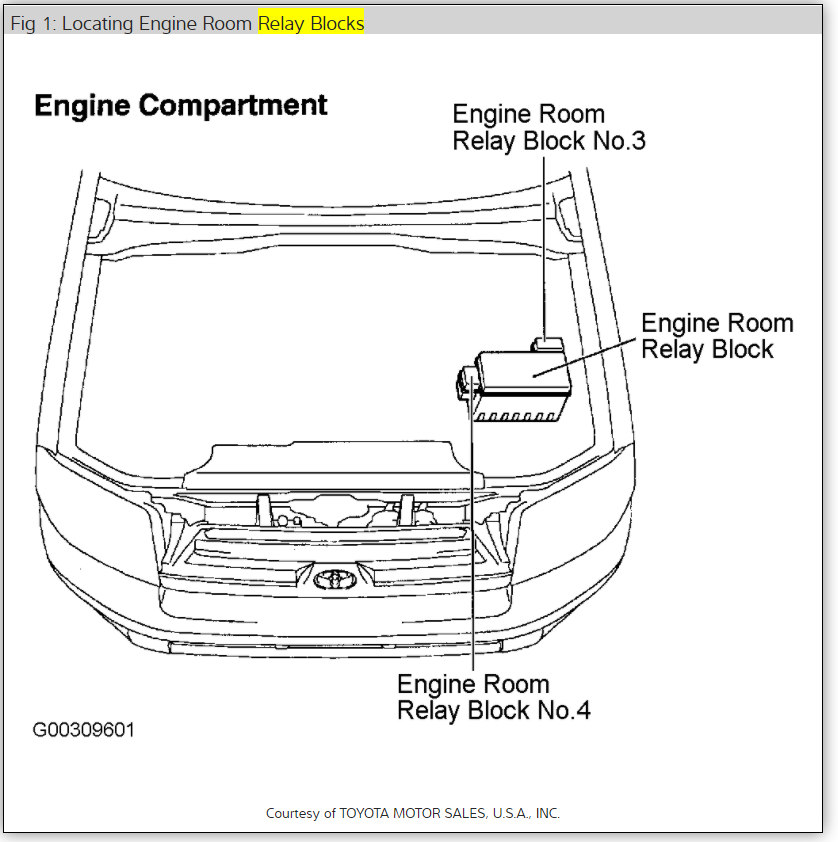 Fig 1: Locating Engine Room Relay Blocks

Engine Compartment

Engine Room Relay Block No.3

Engine Room Relay Block

Engine Room Relay Block No.4

G00309601

Courtesy of TOYOTA MOTOR SALES, U.S.A., INC.