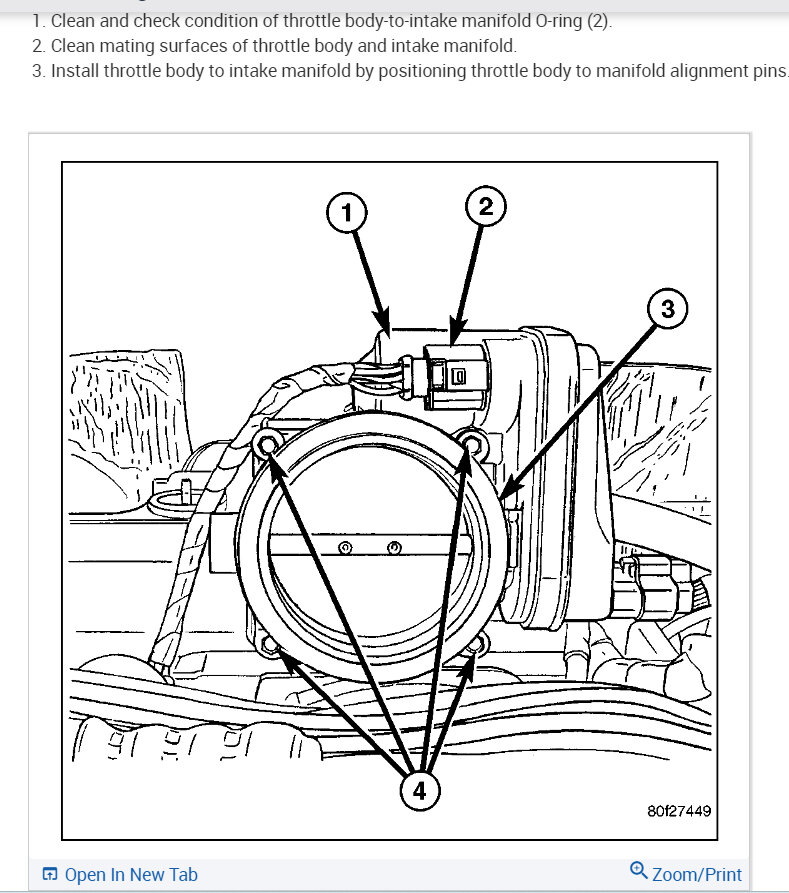 1. Clean and check condition of throttle body-to-intake manifold O-ring (2).
2. Clean mating surfaces of throttle body and intake manifold.
3. Install throttle body to intake manifold by positioning throttle body to manifold alignment pins.

1
2
3
4
80f27449

Open In New Tab
Zoom/Print