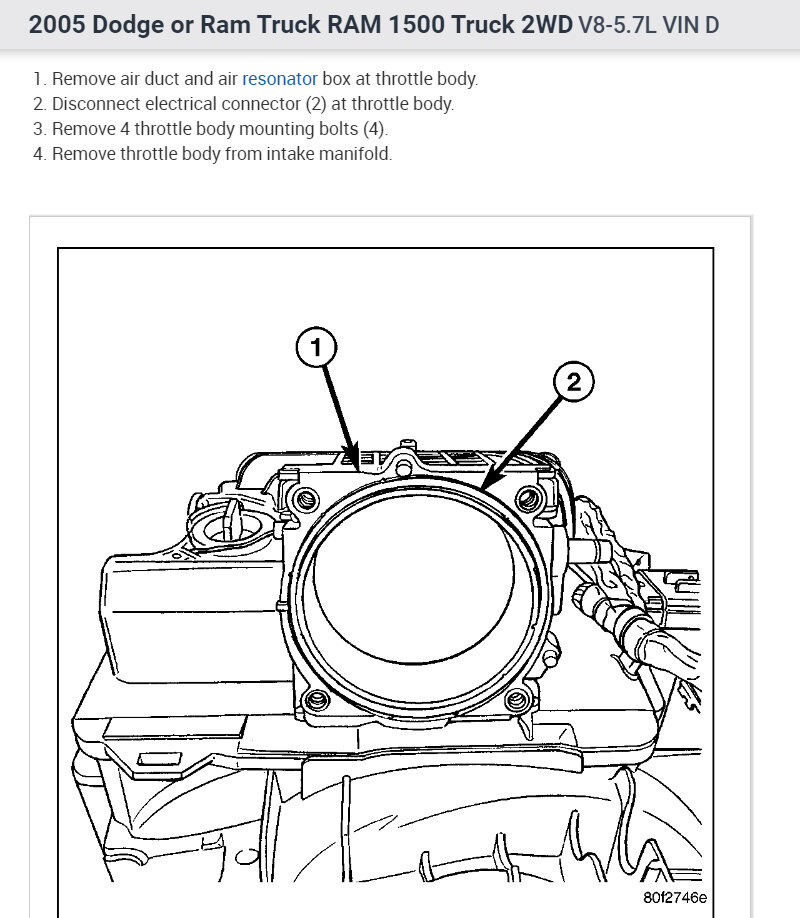 2005 Dodge or Ram Truck RAM 1500 Truck 2WD V8-5.7L VIN D

1. Remove air duct and air resonator box at throttle body.
2. Disconnect electrical connector (2) at throttle body.
3. Remove 4 throttle body mounting bolts (4).
4. Remove throttle body from intake manifold.

1
2
80f2746e