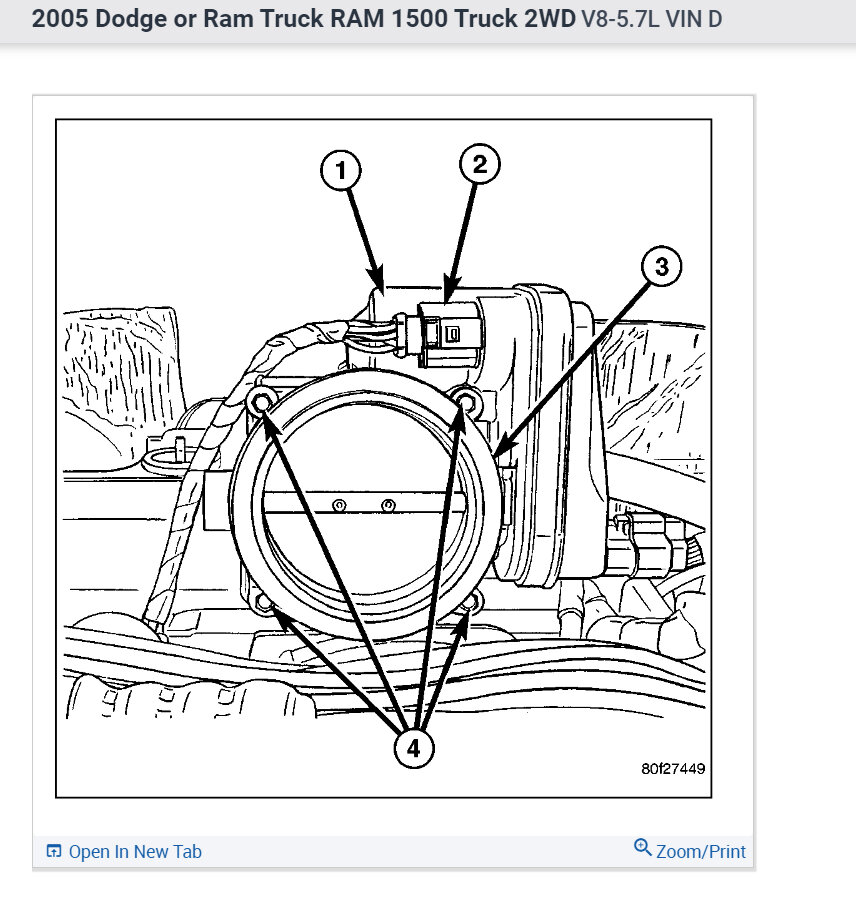 2005 Dodge or Ram Truck RAM 1500 Truck 2WD V8-5.7L VIN D

1
2
3
4
80f27449

Open In New Tab
Zoom/Print