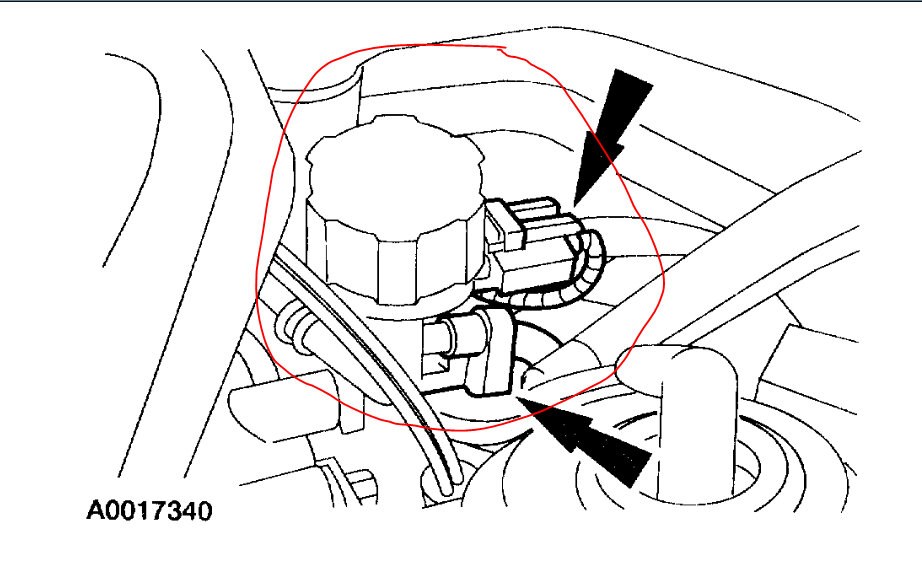 A0017340