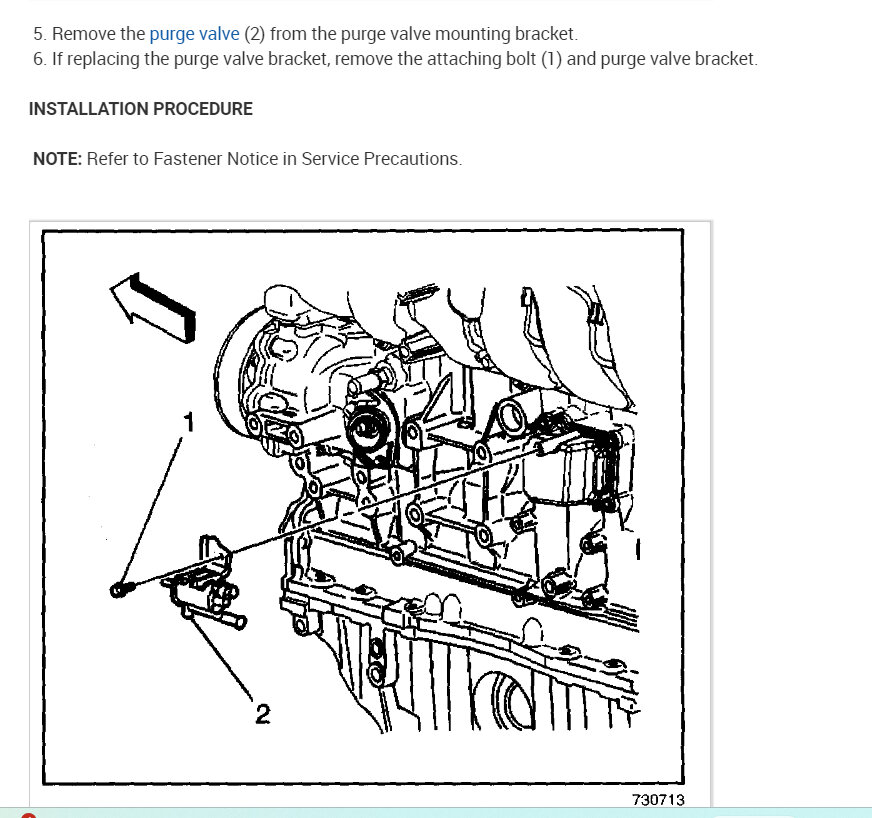 5. Remove the purge valve (2) from the purge valve mounting bracket.
6. If replacing the purge valve bracket, remove the attaching bolt (1) and purge valve bracket.

INSTALLATION PROCEDURE

NOTE: Refer to Fastener Notice in Service Precautions.

1

2

730713