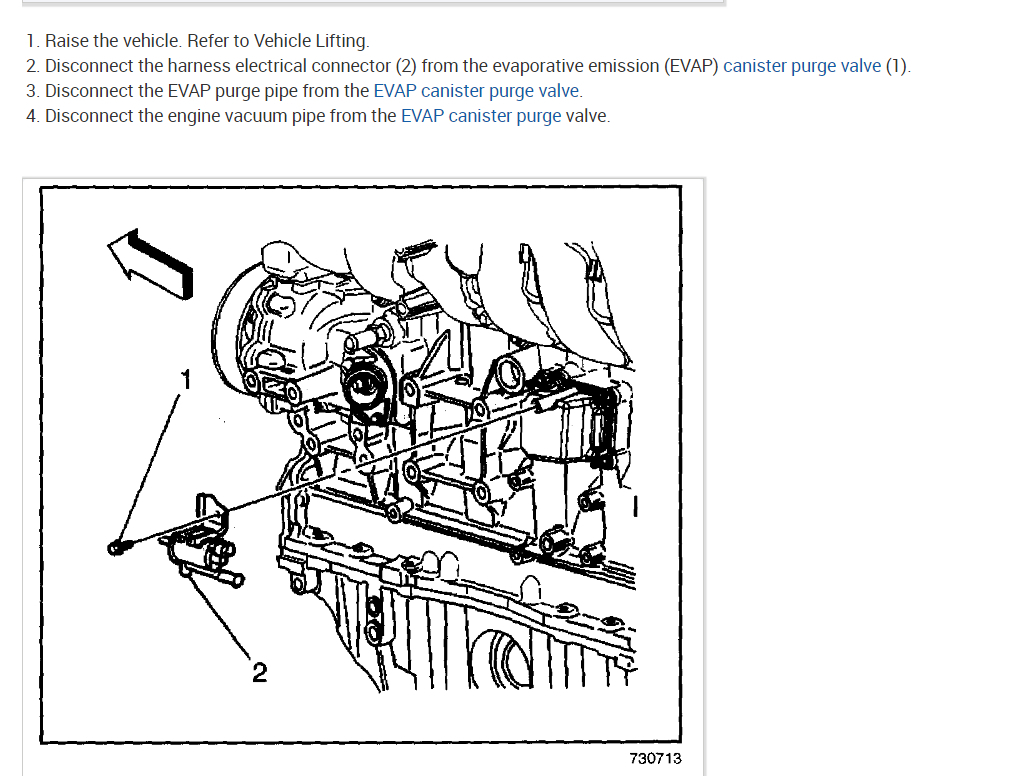 1. Raise the vehicle. Refer to Vehicle Lifting.
2. Disconnect the harness electrical connector (2) from the evaporative emission (EVAP) canister purge valve (1).
3. Disconnect the EVAP purge pipe from the EVAP canister purge valve.
4. Disconnect the engine vacuum pipe from the EVAP canister purge valve.

1

2

730713