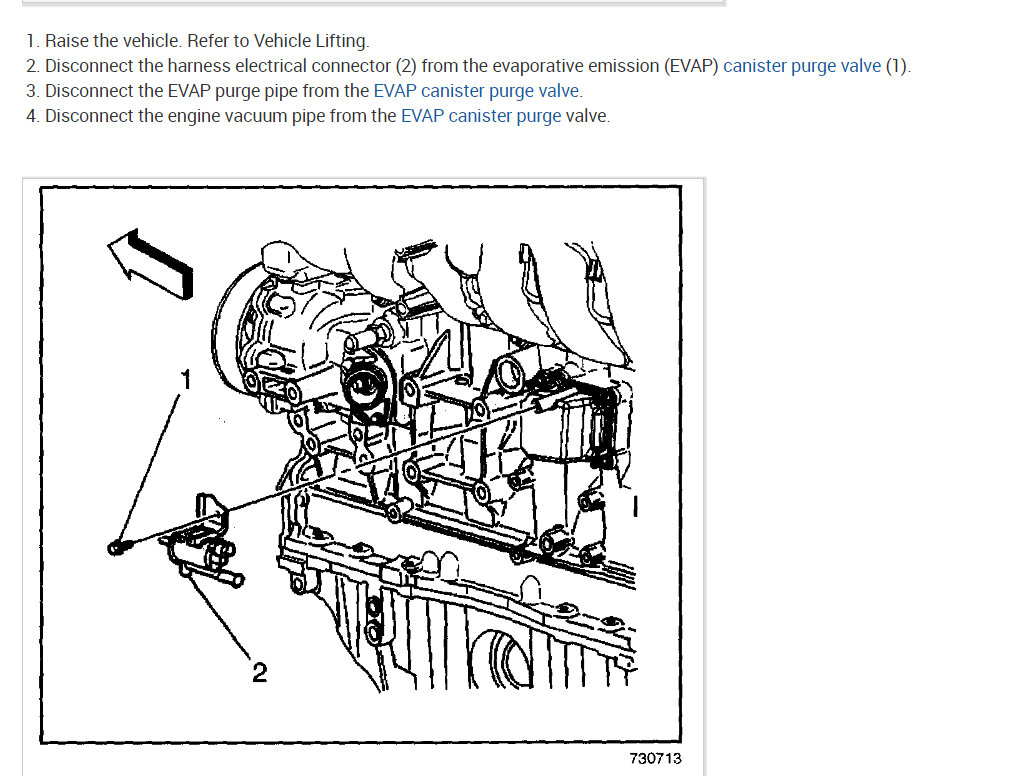 1. Raise the vehicle. Refer to Vehicle Lifting.
2. Disconnect the harness electrical connector (2) from the evaporative emission (EVAP) canister purge valve (1).
3. Disconnect the EVAP purge pipe from the EVAP canister purge valve.
4. Disconnect the engine vacuum pipe from the EVAP canister purge valve.

1

2

730713