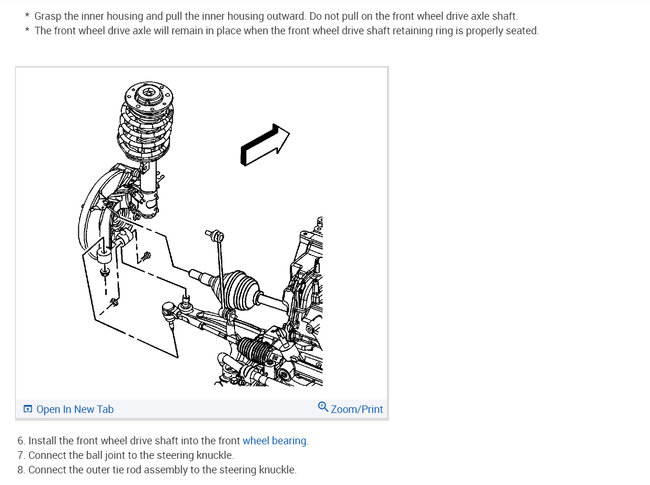 * Grasp the inner housing and pull the inner housing outward. Do not pull on the front wheel drive axle shaft.
* The front wheel drive axle will remain in place when the front wheel drive shaft retaining ring is properly seated.

Open In New Tab

Zoom/Print

6. Install the front wheel drive shaft into the front wheel bearing.
7. Connect the ball joint to the steering knuckle.
8. Connect the outer tie rod assembly to the steering knuckle.