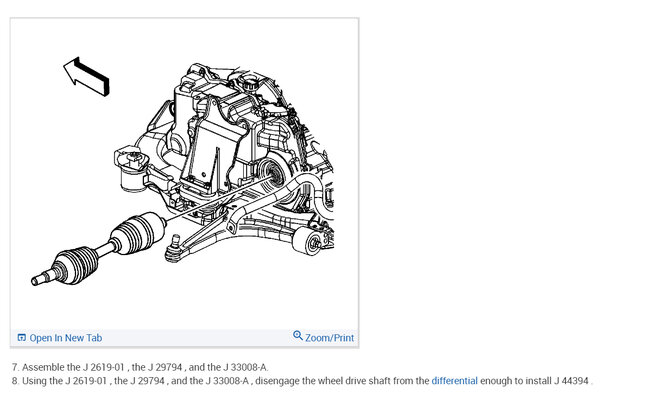 Open In New Tab
Zoom/Print

7. Assemble the J 2619-01 , the J 29794 , and the J 33008-A.
8. Using the J 2619-01 , the J 29794 , and the J 33008-A , disengage the wheel drive shaft from the differential enough to install J 44394 .