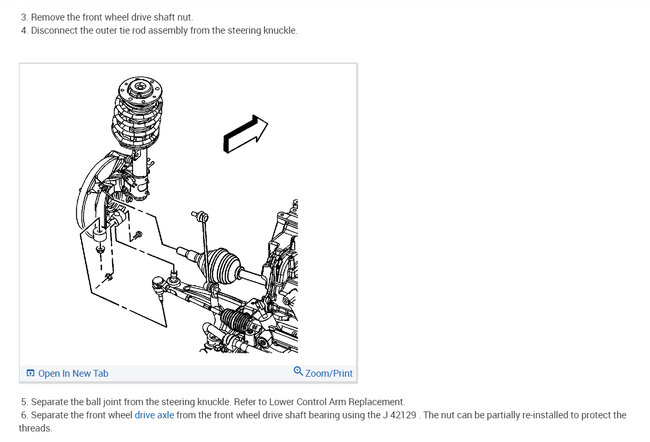 3. Remove the front wheel drive shaft nut.
4. Disconnect the outer tie rod assembly from the steering knuckle.

Open In New Tab
Zoom/Print

5. Separate the ball joint from the steering knuckle. Refer to Lower Control Arm Replacement.
6. Separate the front wheel drive axle from the front wheel drive shaft bearing using the J 42129 . The nut can be partially re-installed to protect the threads.