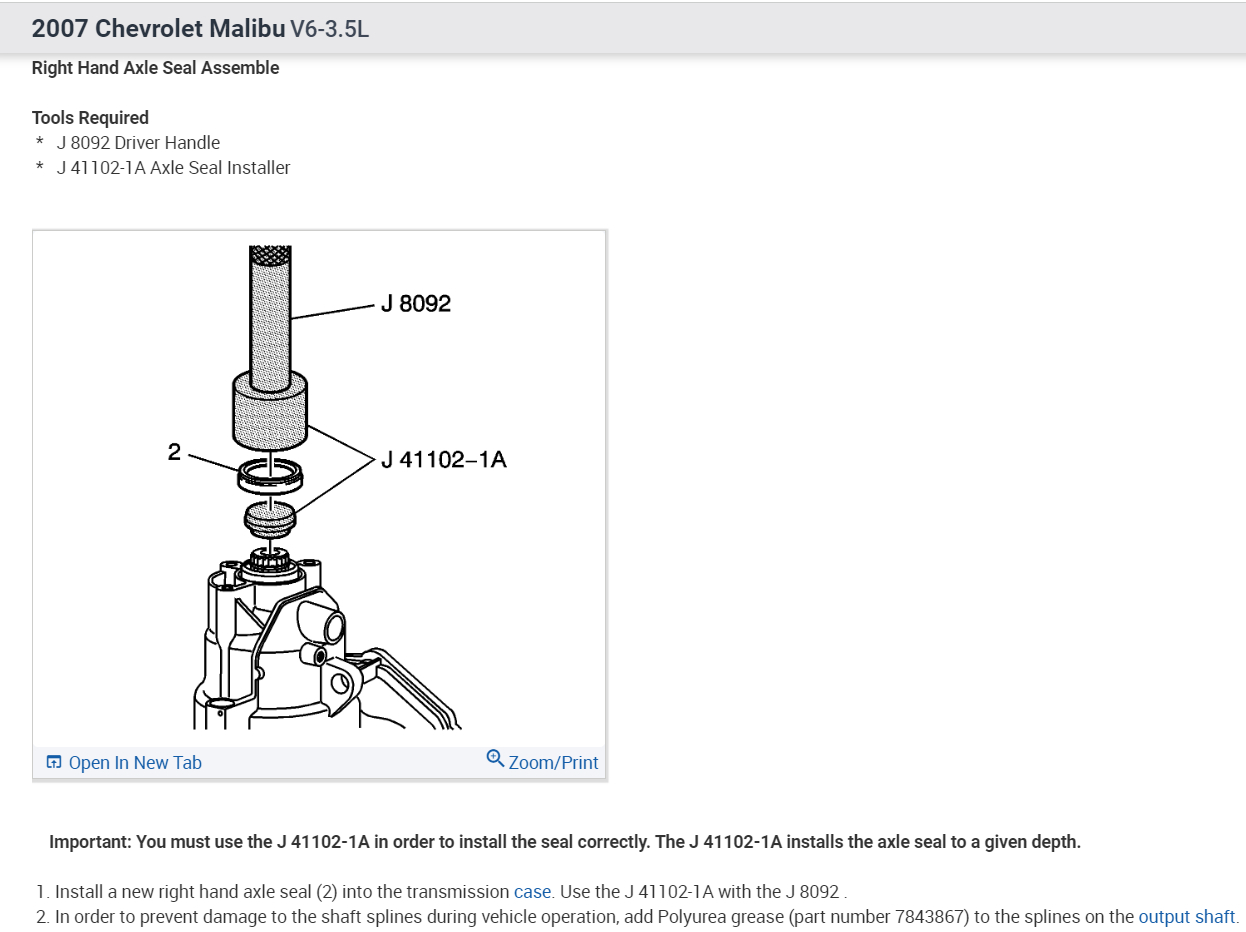 2007 Chevrolet Malibu V6-3.5L

Right Hand Axle Seal Assemble

Tools Required
* J 8092 Driver Handle
* J 41102-1A Axle Seal Installer

J 8092

2

J 41102–1A

Open In New Tab

Zoom/Print

Important: You must use the J 41102-1A in order to install the seal correctly. The J 41102-1A installs the axle seal to a given depth.

1. Install a new right hand axle seal (2) into the transmission case. Use the J 41102-1A with the J 8092 .
2. In order to prevent damage to the shaft splines during vehicle operation, add Polyurea grease (part number 7843867) to the splines on the output shaft.