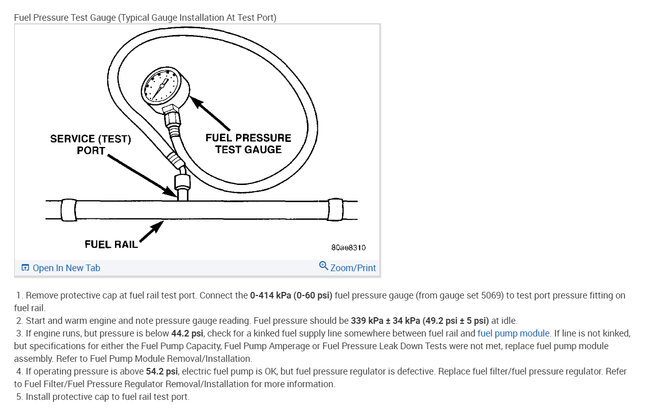 Fuel Pressure Test Gauge (Typical Gauge Installation At Test Port)

SERVICE (TEST) PORT

FUEL PRESSURE TEST GAUGE

FUEL RAIL

80ae8310

Open In New Tab

Zoom/Print

1. Remove protective cap at fuel rail test port. Connect the 0-414 kPa (0-60 psi) fuel pressure gauge (from gauge set 5069) to test port pressure fitting on fuel rail.

2. Start and warm engine and note pressure gauge reading. Fuel pressure should be 339 kPa ± 34 kPa (49.2 psi ± 5 psi) at idle.

3. If engine runs, but pressure is below 44.2 psi, check for a kinked fuel supply line somewhere between fuel rail and fuel pump module. If line is not kinked, but specifications for either the Fuel Pump Capacity, Fuel Pump Amperage or Fuel Pressure Leak Down Tests were not met, replace fuel pump module assembly. Refer to Fuel Pump Module Removal/Installation.

4. If operating pressure is above 54.2 psi, electric fuel pump is OK, but fuel pressure regulator is defective. Replace fuel filter/fuel pressure regulator. Refer to Fuel Filter/Fuel Pressure Regulator Removal/Installation for more information.

5. Install protective cap to fuel rail test port.