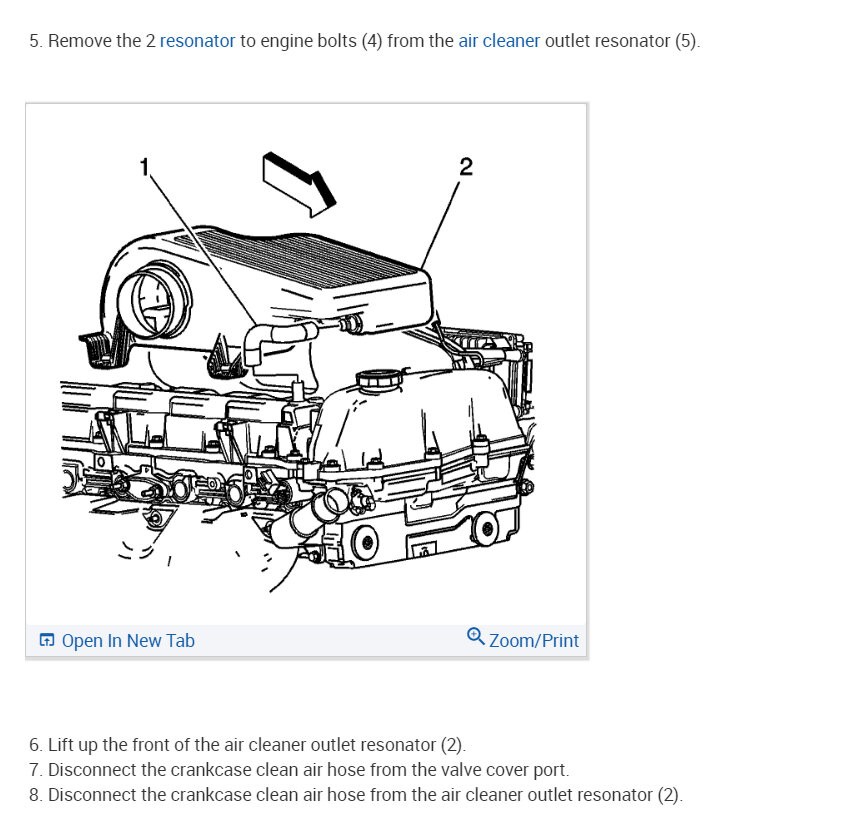 5. Remove the 2 resonator to engine bolts (4) from the air cleaner outlet resonator (5).

1

2

Open In New Tab

Zoom/Print

6. Lift up the front of the air cleaner outlet resonator (2).
7. Disconnect the crankcase clean air hose from the valve cover port.
8. Disconnect the crankcase clean air hose from the air cleaner outlet resonator (2).