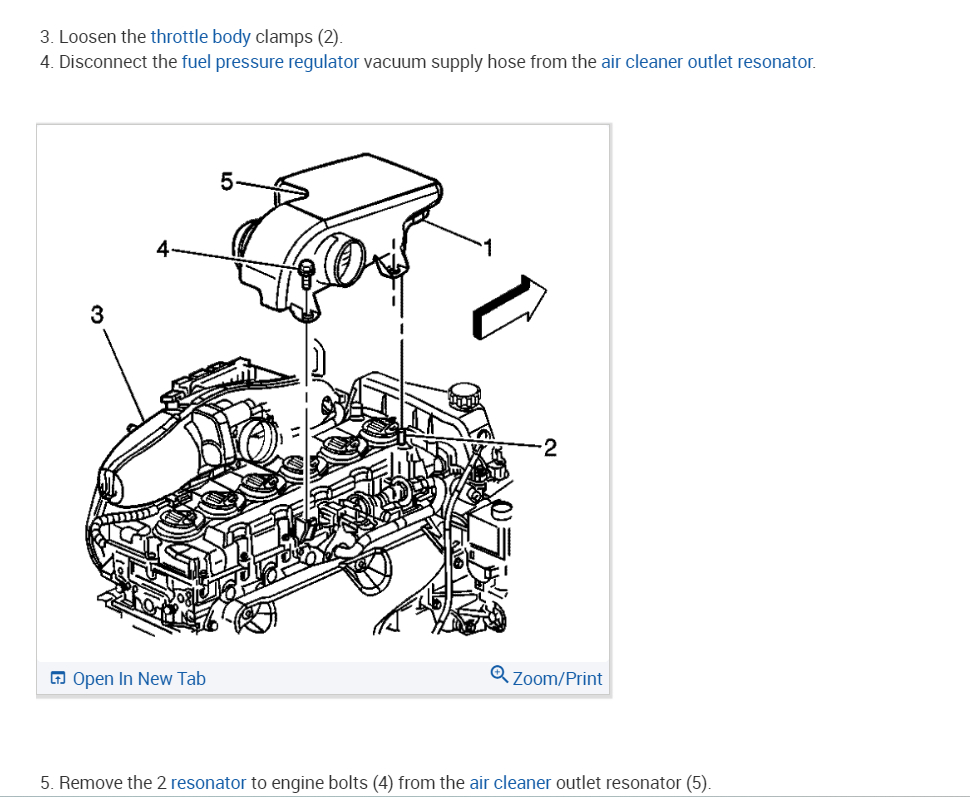 3. Loosen the throttle body clamps (2).
4. Disconnect the fuel pressure regulator vacuum supply hose from the air cleaner outlet resonator.

5
4
1
3
2

Open In New Tab
Zoom/Print

5. Remove the 2 resonator to engine bolts (4) from the air cleaner outlet resonator (5).