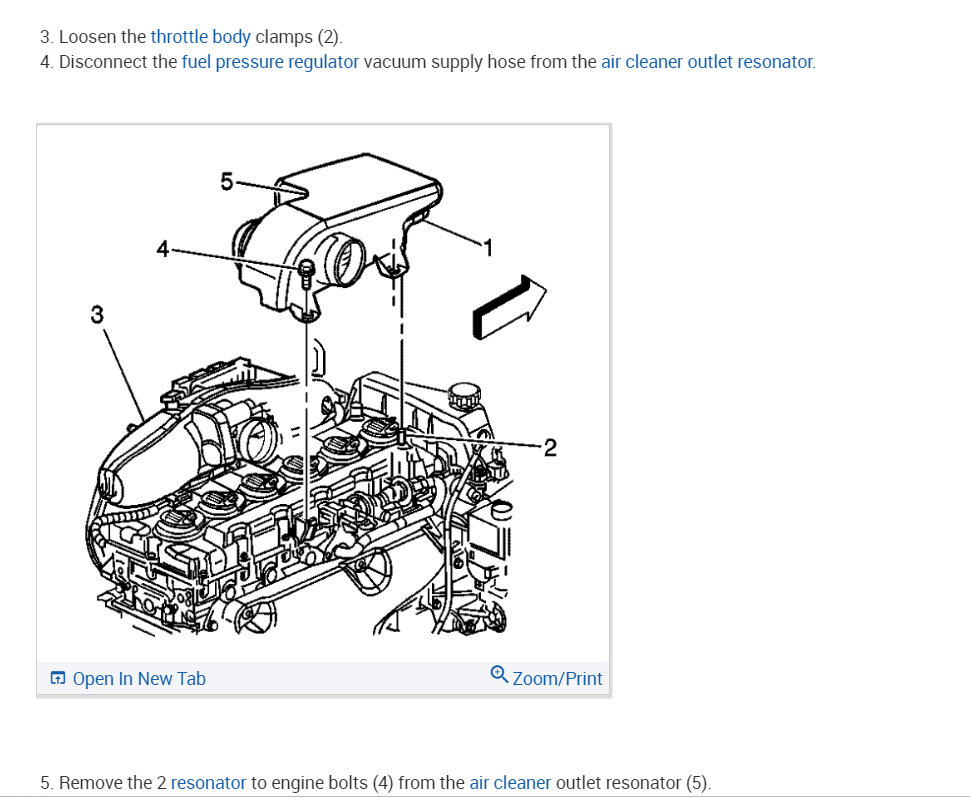 3. Loosen the throttle body clamps (2).
4. Disconnect the fuel pressure regulator vacuum supply hose from the air cleaner outlet resonator.

5
4
1
3
2

Open In New Tab
Zoom/Print

5. Remove the 2 resonator to engine bolts (4) from the air cleaner outlet resonator (5).