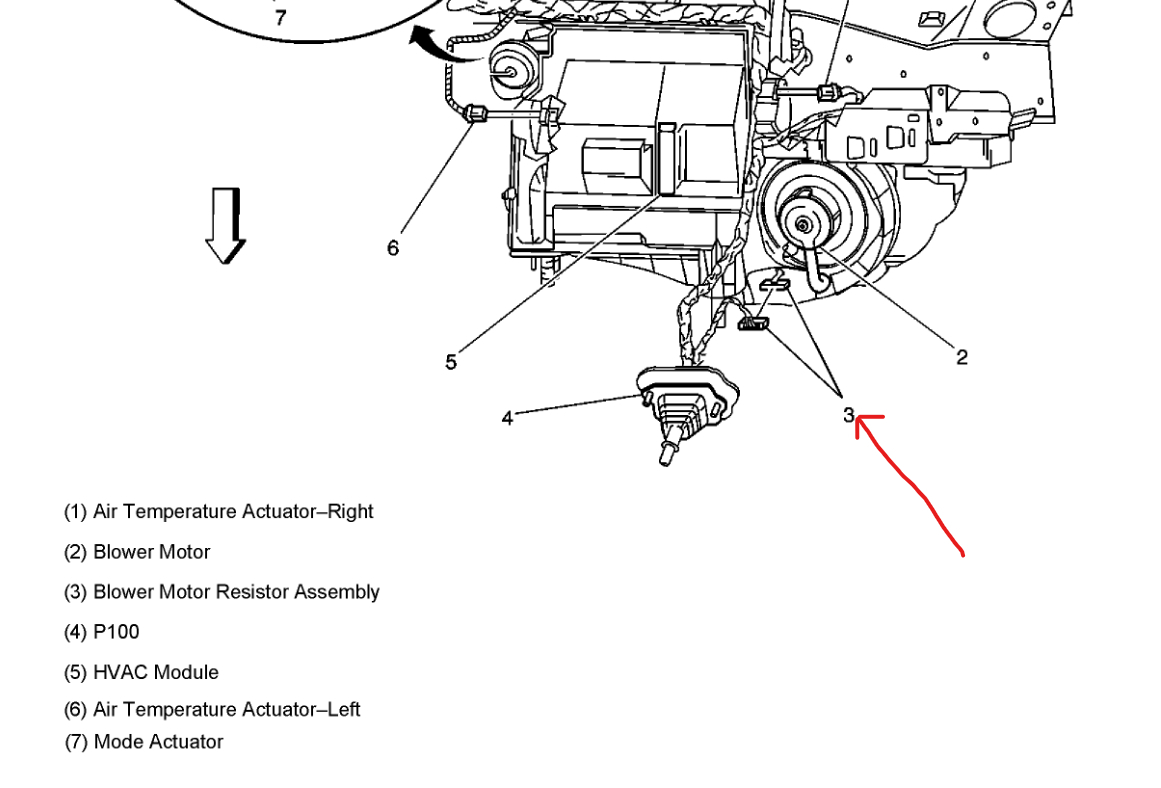 7

6

5

4

3

2

(1) Air Temperature Actuator–Right

(2) Blower Motor

(3) Blower Motor Resistor Assembly

(4) P100

(5) HVAC Module

(6) Air Temperature Actuator–Left

(7) Mode Actuator