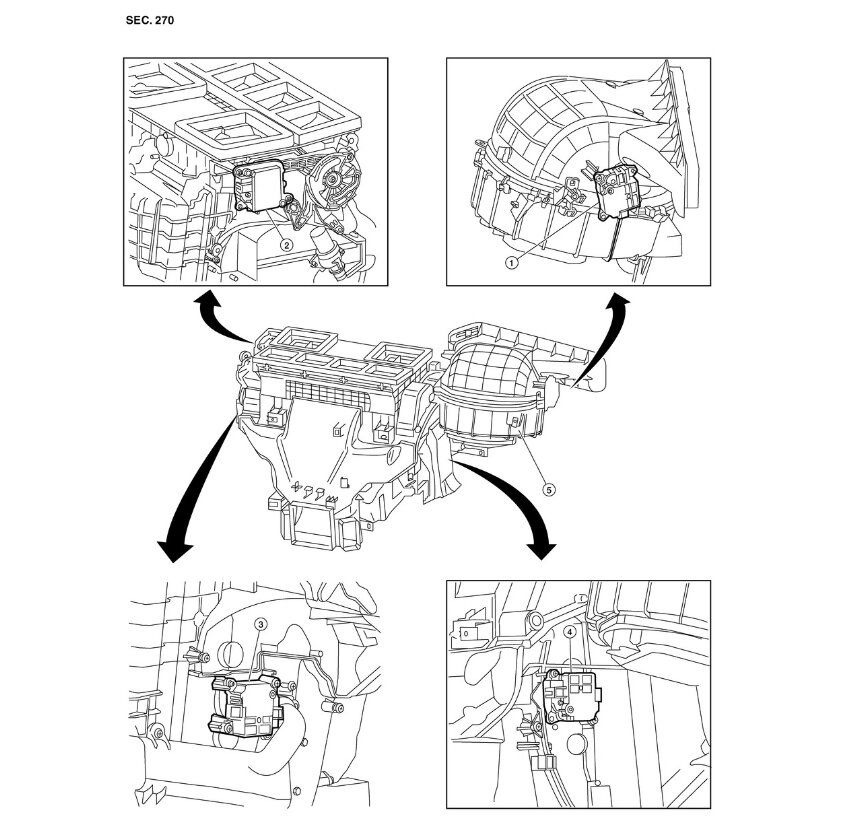 SEC. 270

2

1

5

3

4