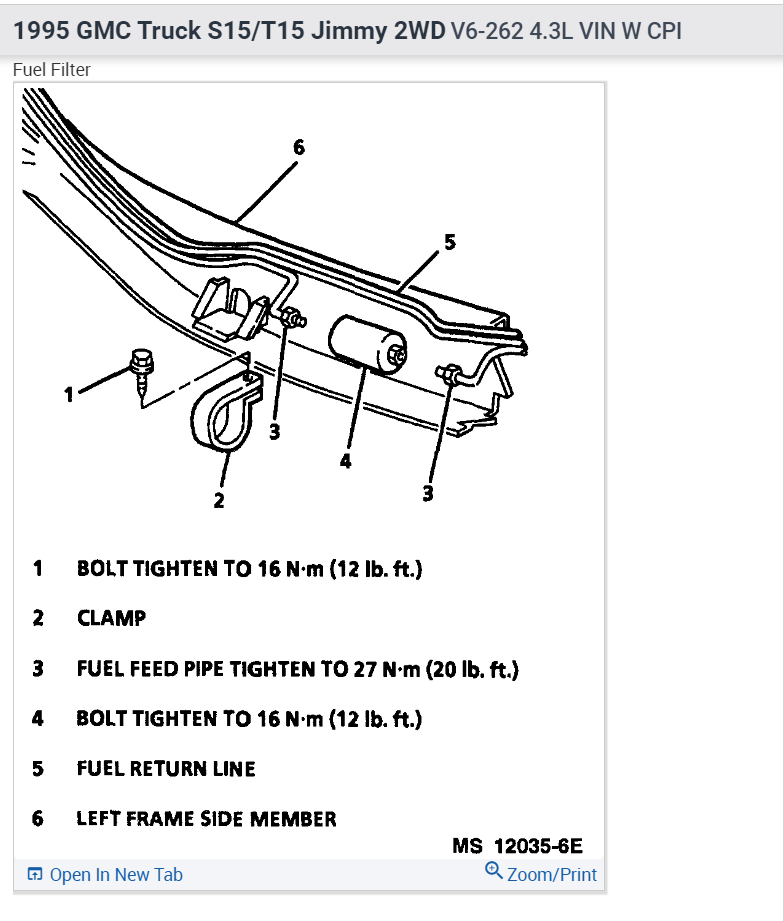 1995 GMC Truck S15/T15 Jimmy 2WD V6-262 4.3L VIN W CPI

Fuel Filter

6

5

1

3

4

3

2

1 BOLT TIGHTEN TO 16 N·m (12 lb. ft.)

2 CLAMP

3 FUEL FEED PIPE TIGHTEN TO 27 N·m (20 lb. ft.)

4 BOLT TIGHTEN TO 16 N·m (12 lb. ft.)

5 FUEL RETURN LINE

6 LEFT FRAME SIDE MEMBER

MS 12035-6E

Open In New Tab

Zoom/Print