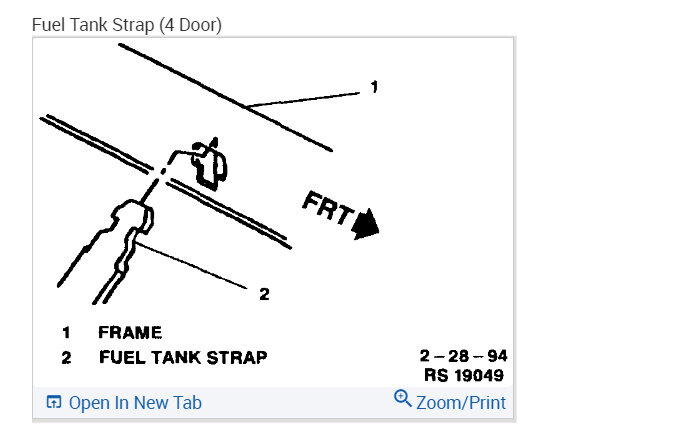 Fuel Tank Strap (4 Door)

1

FRT

2

1 FRAME
2 FUEL TANK STRAP

2 – 28 – 94
RS 19049

Open In New Tab

Zoom/Print